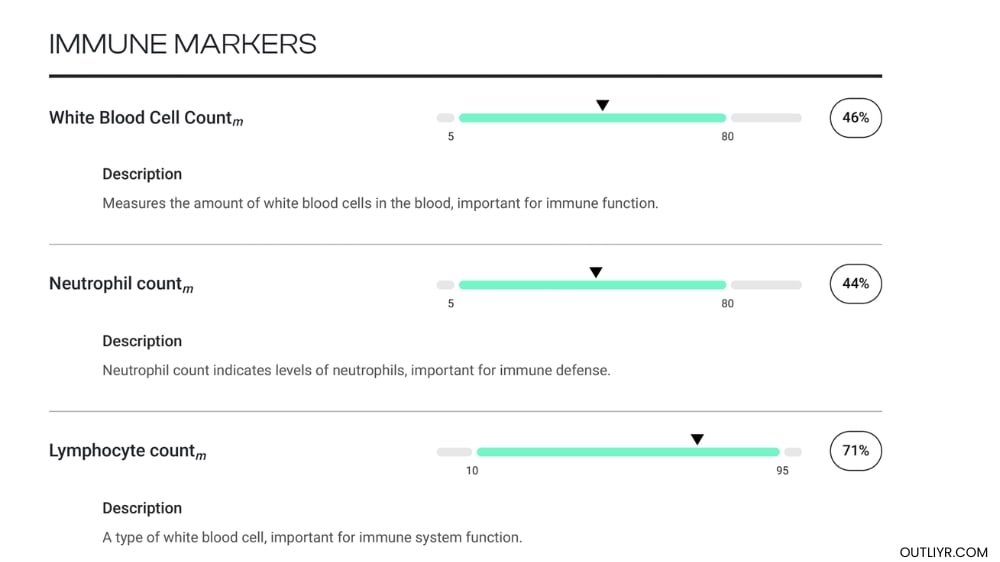 IMMUNE MARKERS

White Blood Cell Count$_m$

5 80

46%

Description

Measures the amount of white blood cells in the blood, important for immune function.

Neutrophil count$_m$

5 80

44%

Description

Neutrophil count indicates levels of neutrophils, important for immune defense.

Lymphocyte count$_m$

10 95

71%

Description

A type of white blood cell, important for immune system function.

OUTLIYR.COM